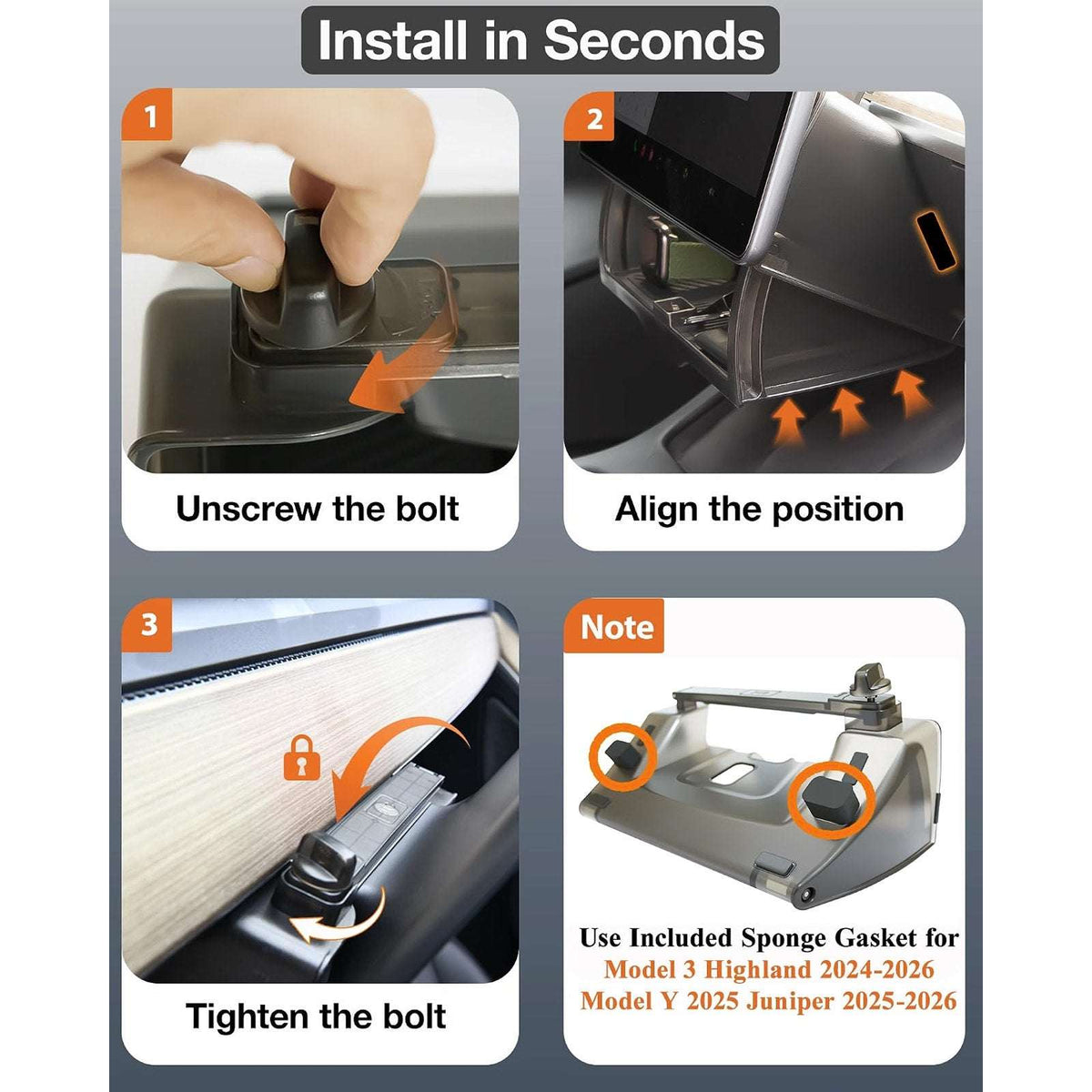 Install in Seconds

1

Unscrew the bolt

2

Align the position

3

Tighten the bolt

Note

Use Included Sponge Gasket for
Model 3 Highland 2024-2026
Model Y 2025 Juniper 2025-2026