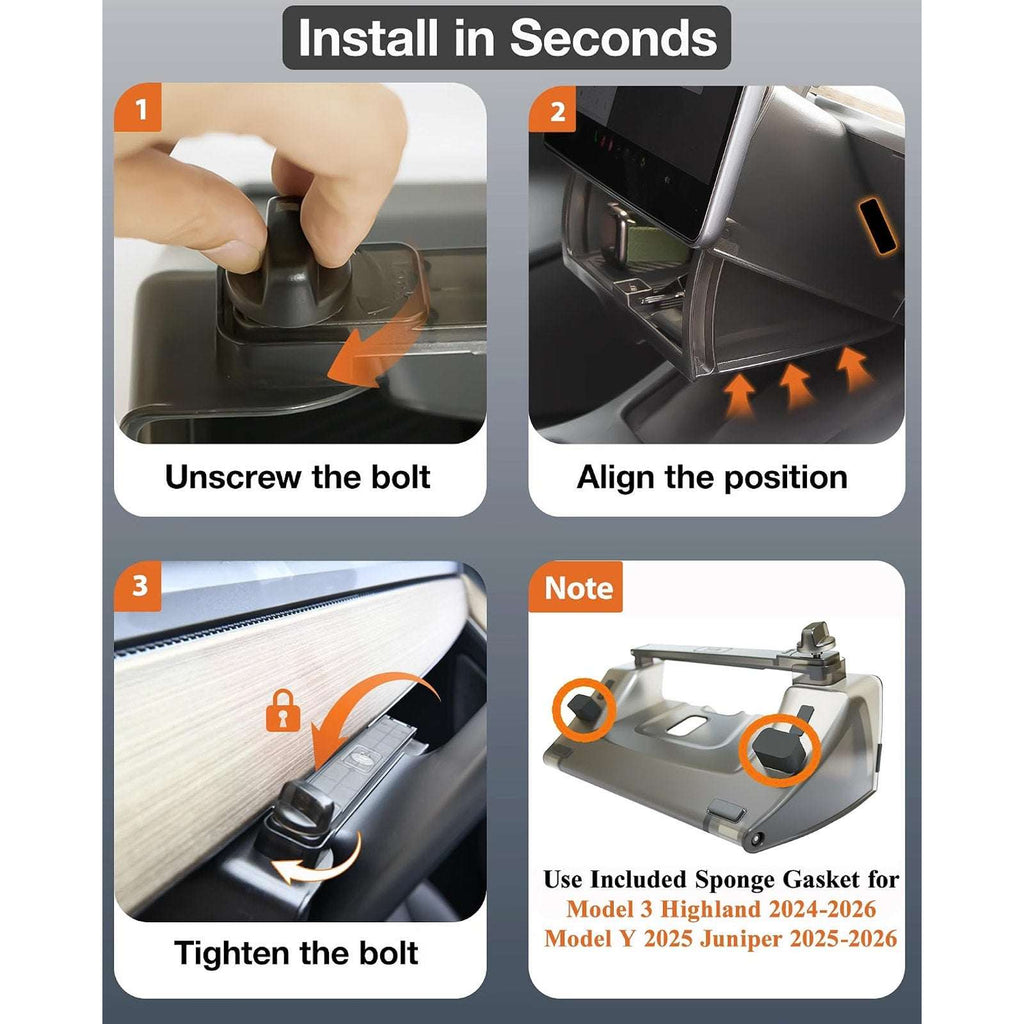 Install in Seconds

1

Unscrew the bolt

2

Align the position

3

Tighten the bolt

Note

Use Included Sponge Gasket for
Model 3 Highland 2024-2026
Model Y 2025 Juniper 2025-2026