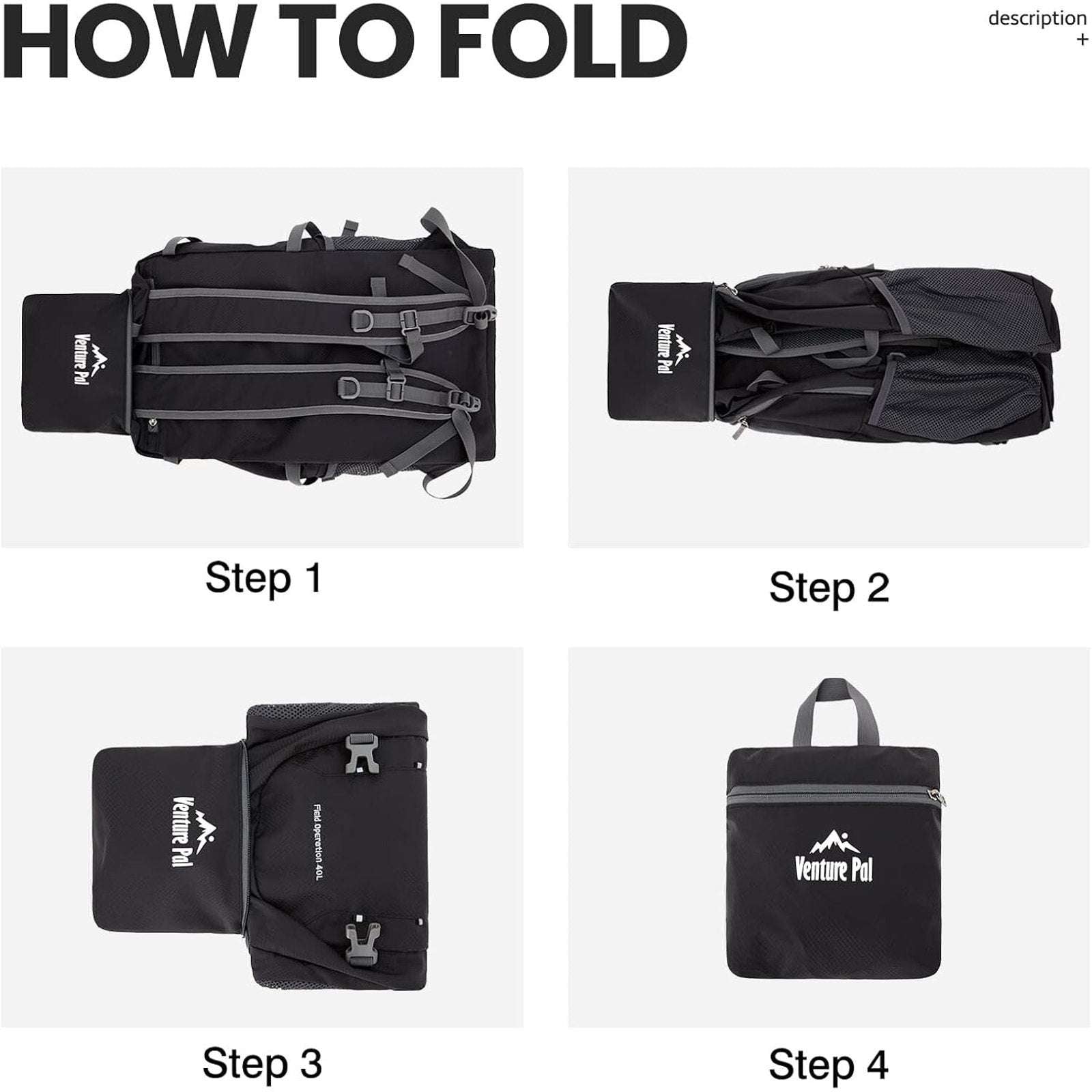 HOW TO FOLD

description
+

Venture Pal

Step 1

Venture Pal

Step 2

Venture Pal

Field operation 40L

Step 3

Venture Pal

Step 4