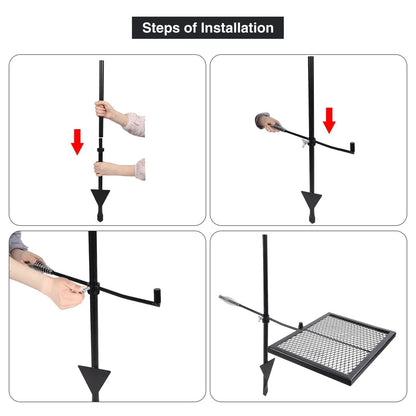 Steps of Installation