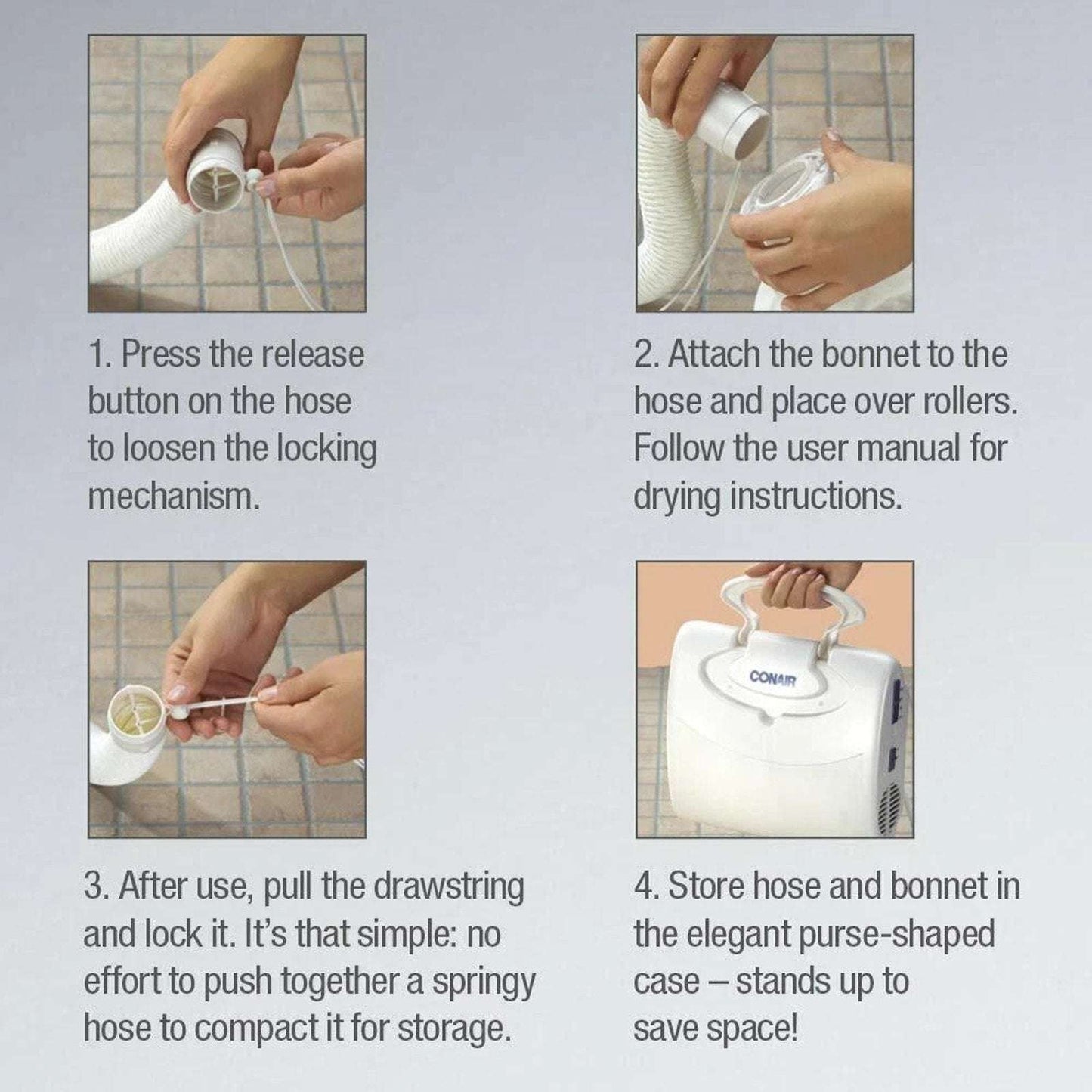 1. Press the release button on the hose to loosen the locking mechanism.

2. Attach the bonnet to the hose and place over rollers. Follow the user manual for drying instructions.

3. After use, pull the drawstring and lock it. It's that simple: no effort to push together a springy hose to compact it for storage.

CONAIR

4. Store hose and bonnet in the elegant purse-shaped case – stands up to save space!