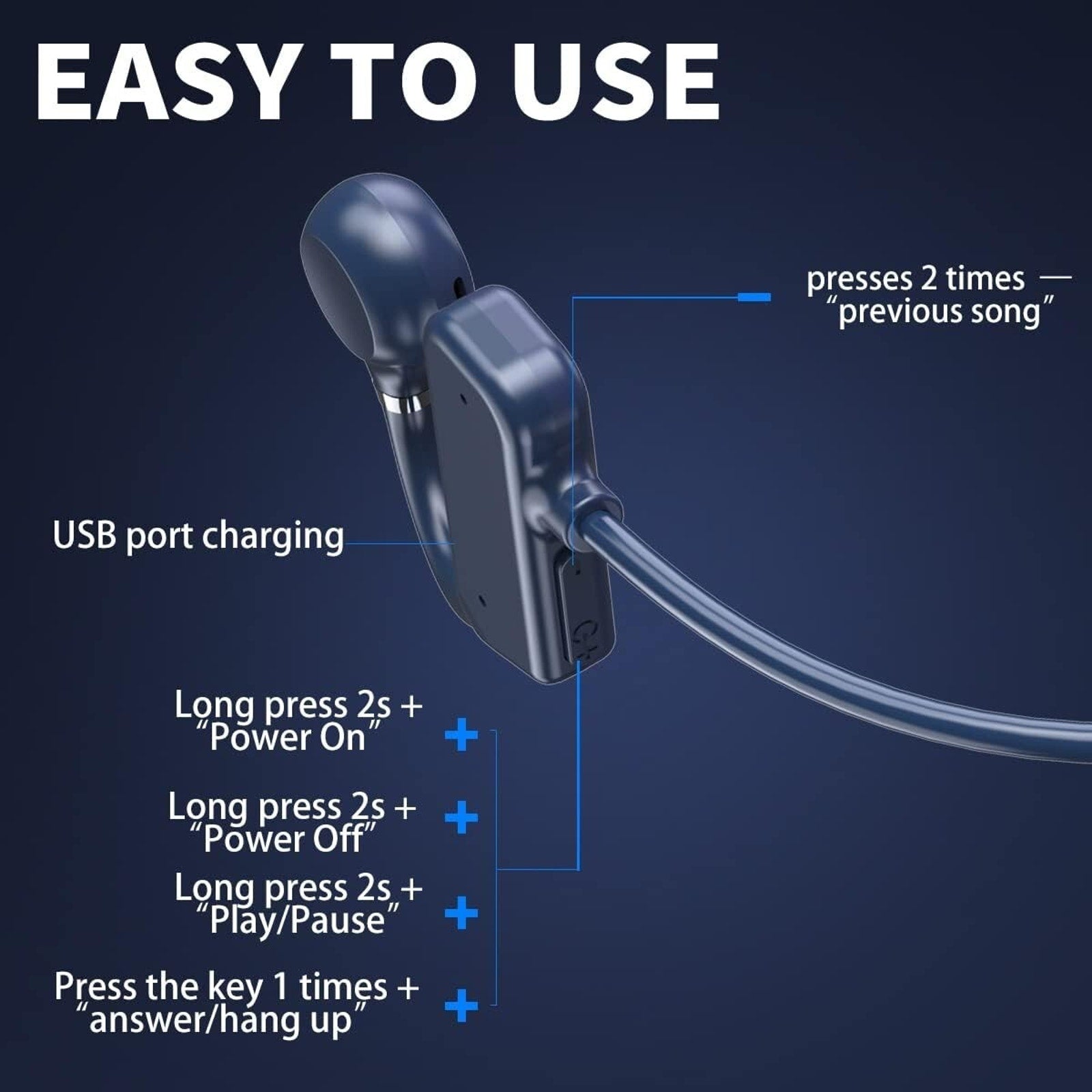 EASY TO USE

presses 2 times —
"previous song"

USB port charging

Long press 2s +
"Power On"

Long press 2s +
"Power Off"

Long press 2s +
"Play/Pause"

Press the key 1 times +
"answer/hang up"