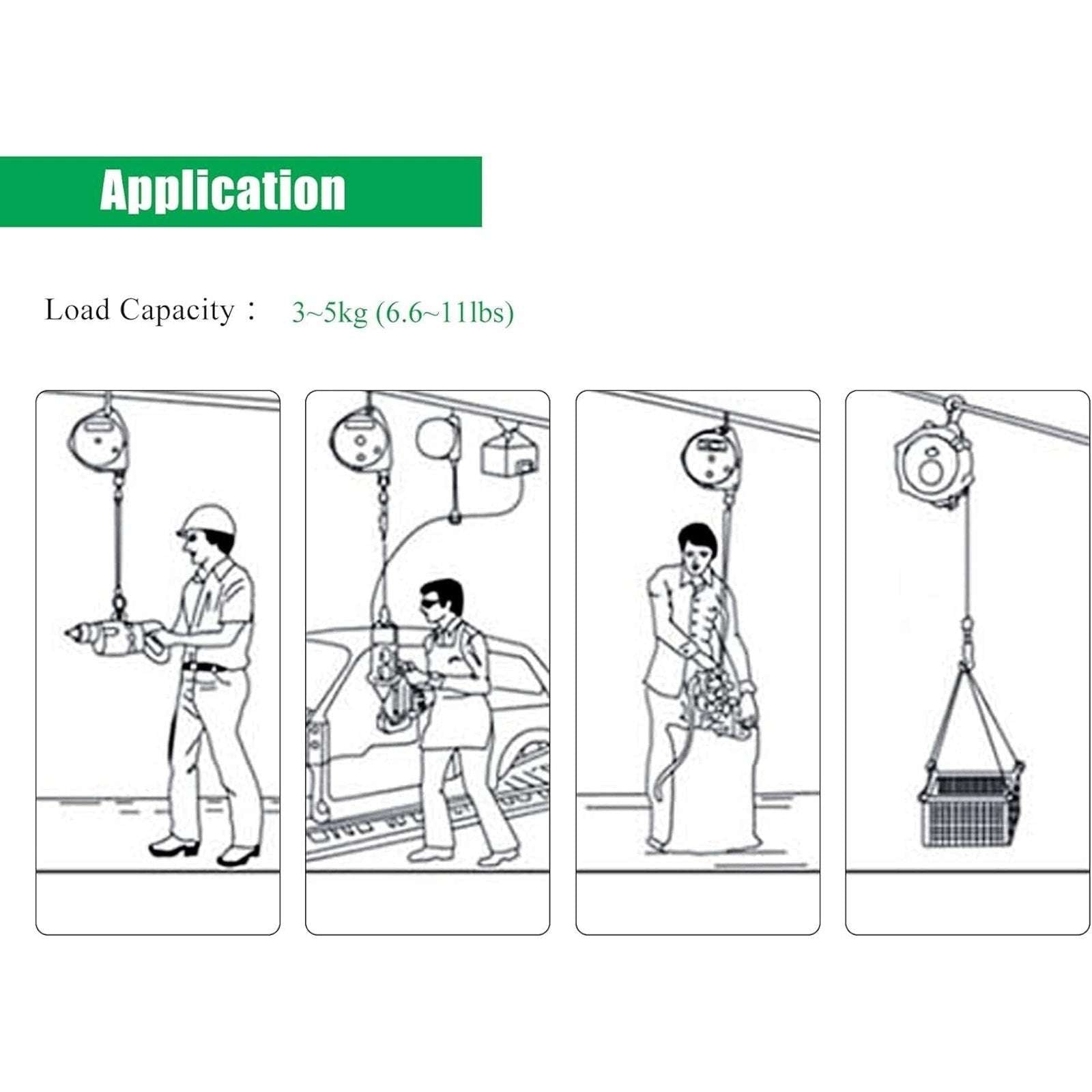 Application

Load Capacity： 3~5kg (6.6~11lbs)