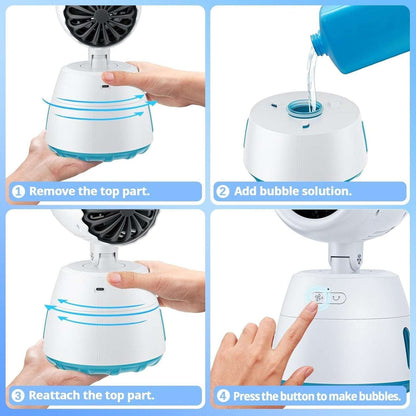 1 Remove the top part.

2 Add bubble solution.

3 Reattach the top part.

4 Press the button to make bubbles.