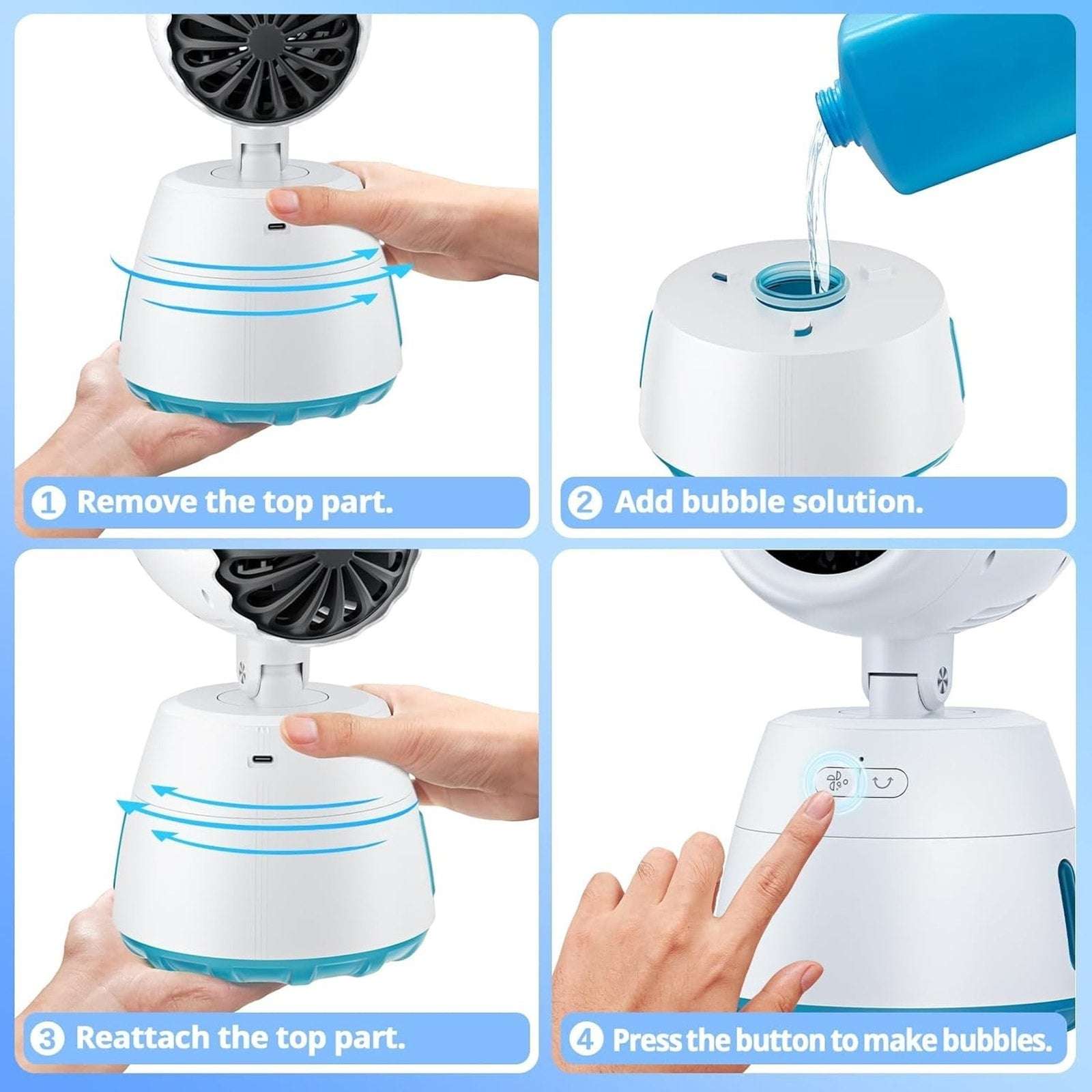 1 Remove the top part.

2 Add bubble solution.

3 Reattach the top part.

4 Press the button to make bubbles.