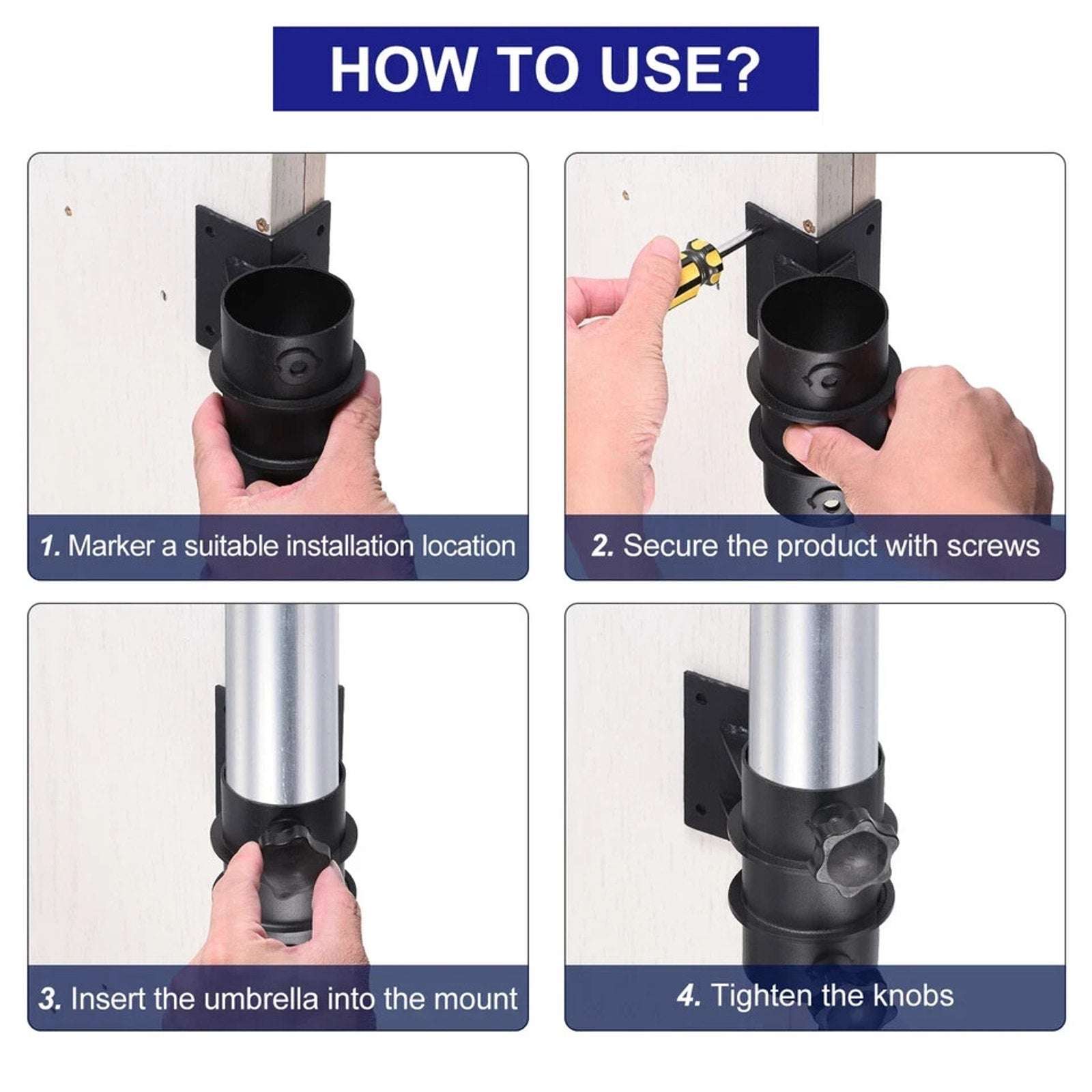 HOW TO USE?

1. Marker a suitable installation location

2. Secure the product with screws

3. Insert the umbrella into the mount

4. Tighten the knobs