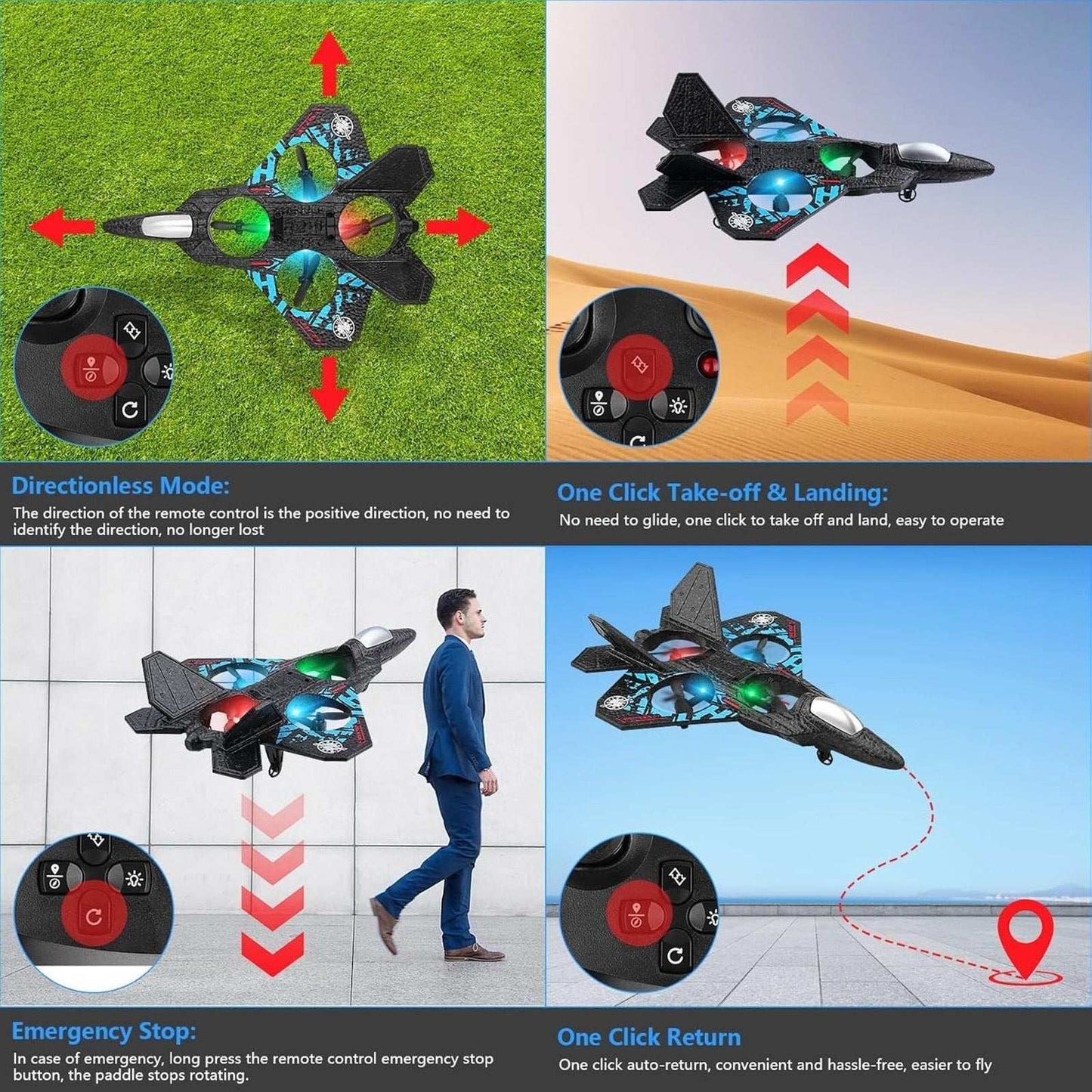 Directionless Mode:
The direction of the remote control is the positive direction, no need to identify the direction, no longer lost

One Click Take-off & Landing:
No need to glide, one click to take off and land, easy to operate

Emergency Stop:
In case of emergency, long press the remote control emergency stop button, the paddle stops rotating.

One Click Return
One click auto-return, convenient and hassle-free, easier to fly