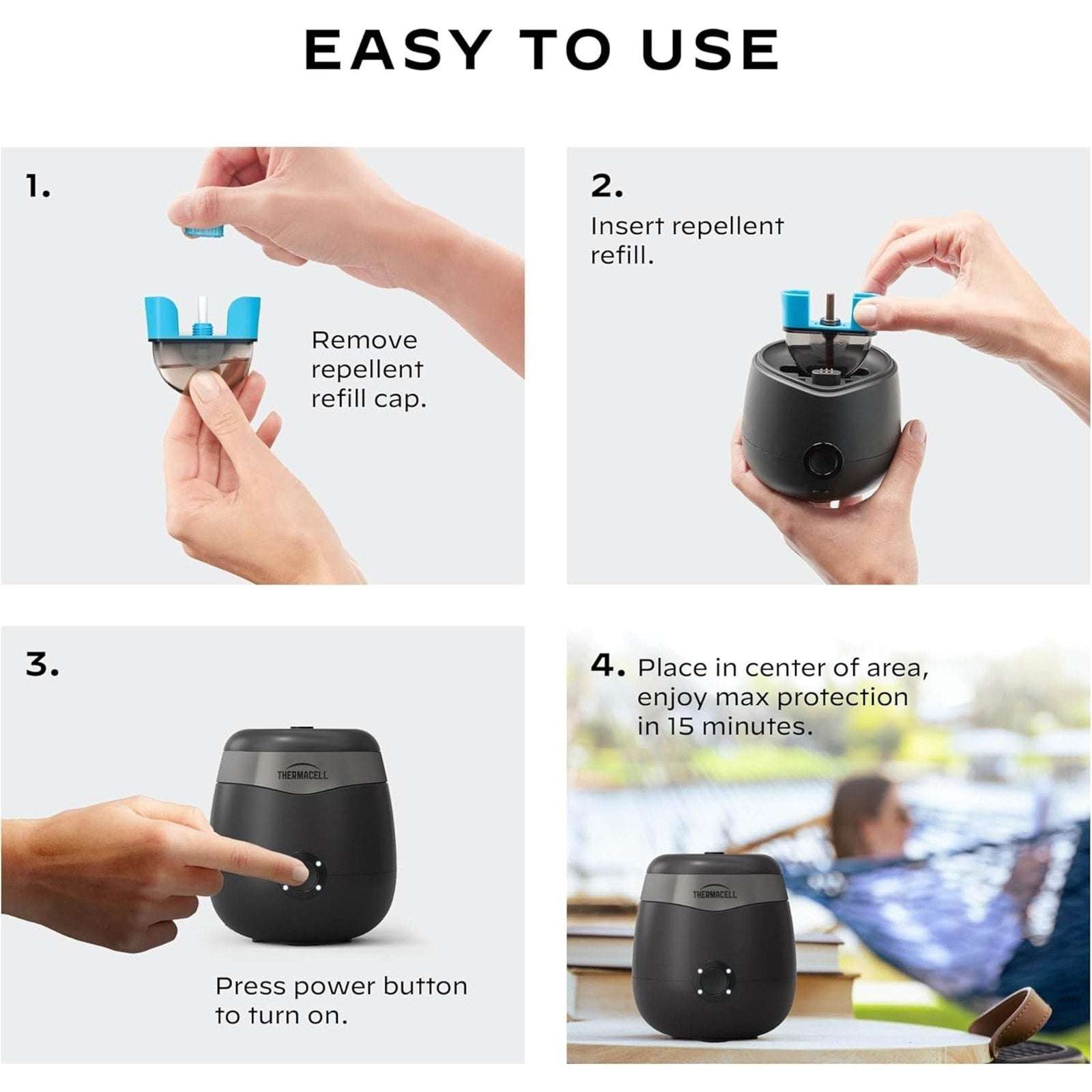 EASY TO USE

1.

Remove repellent refill cap.

2.

Insert repellent refill.

3.

THERMACELL

Press power button to turn on.

4. Place in center of area, enjoy max protection in 15 minutes.

THERMACELL