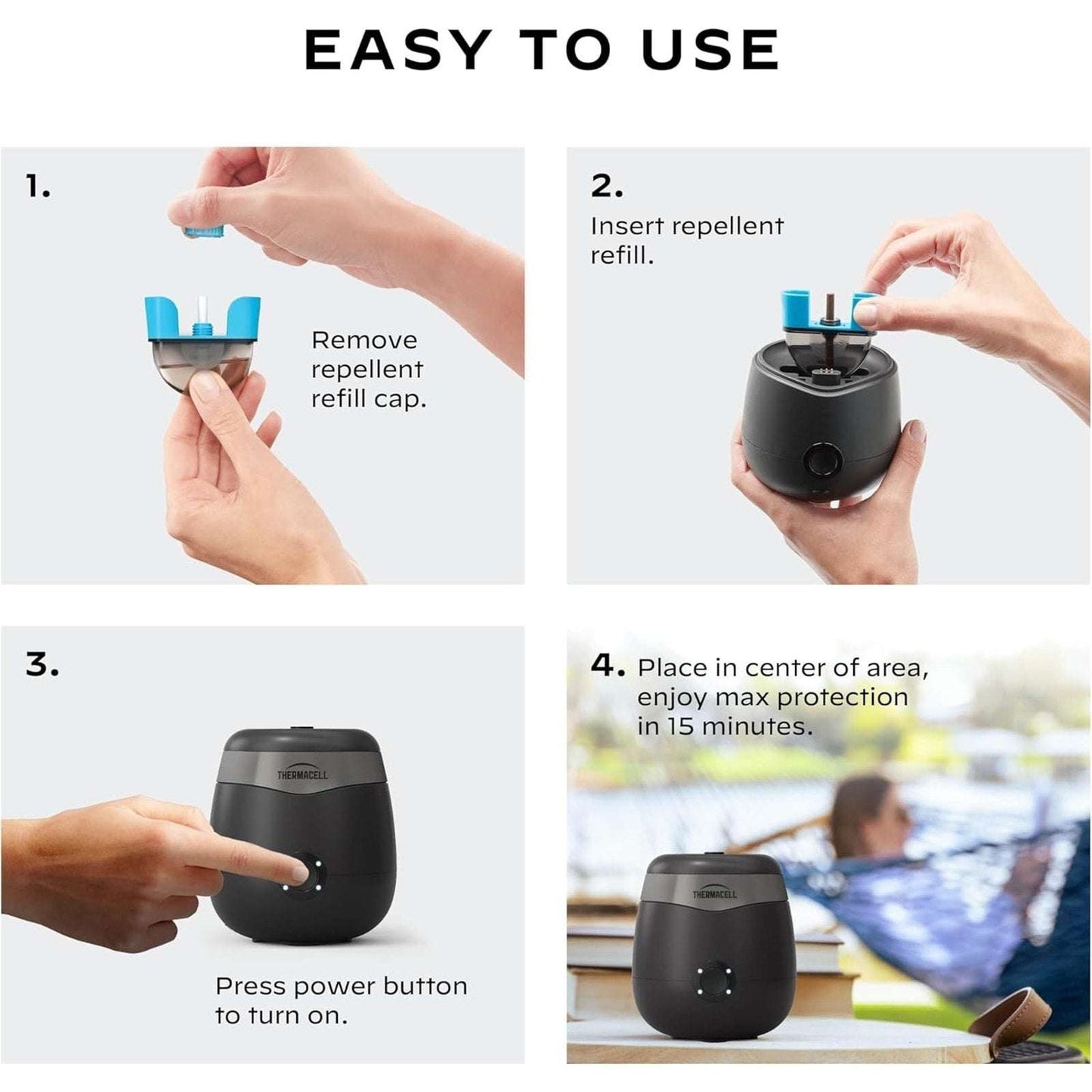 EASY TO USE

1.

Remove repellent refill cap.

2.

Insert repellent refill.

3.

THERMACELL

Press power button to turn on.

4. Place in center of area, enjoy max protection in 15 minutes.

THERMACELL