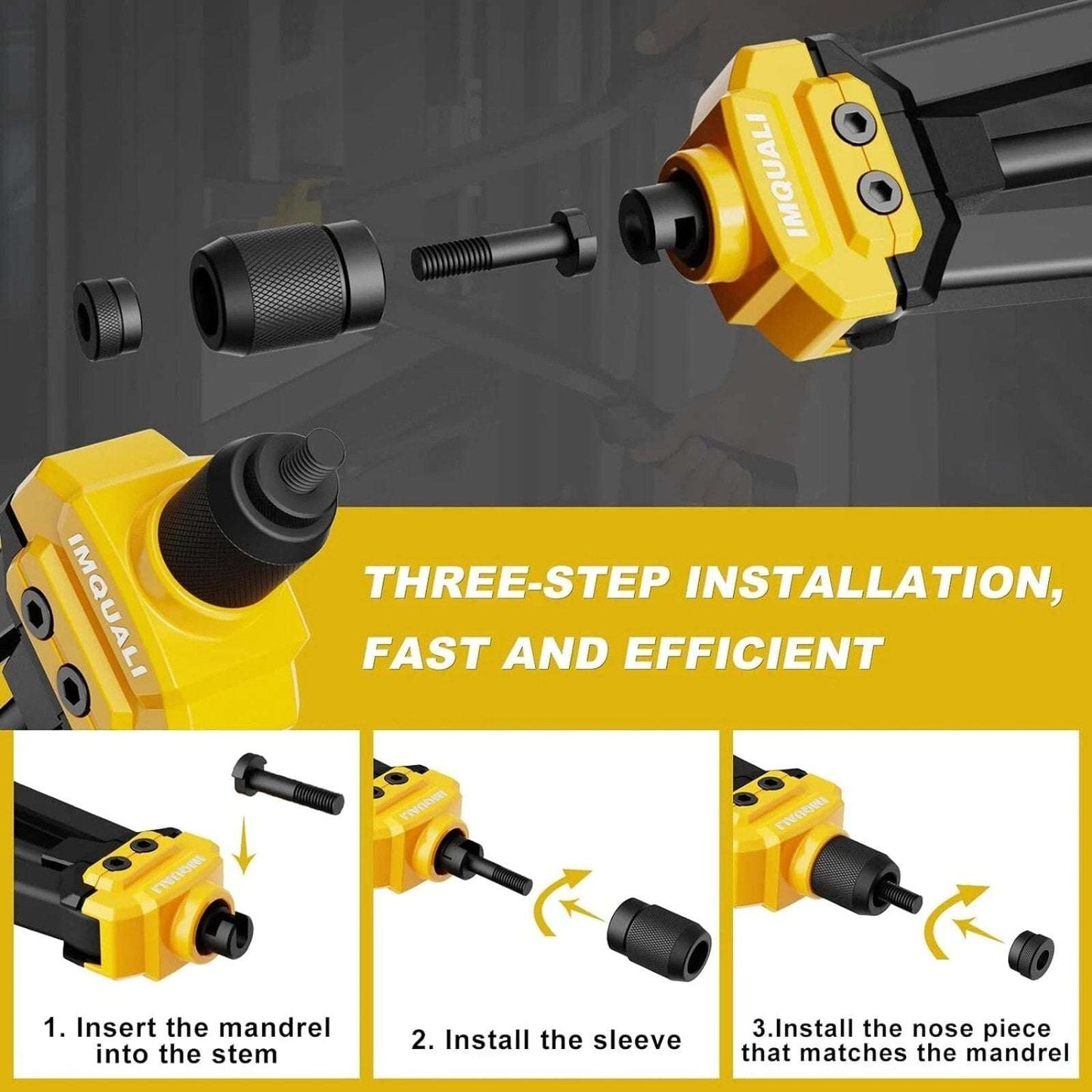 IMQUALI

IMQUALI

THREE-STEP INSTALLATION, FAST AND EFFICIENT

IMQUALI

1. Insert the mandrel into the stem

IMQUALI

2. Install the sleeve

IMQUALI

3.Install the nose piece that matches the mandrel