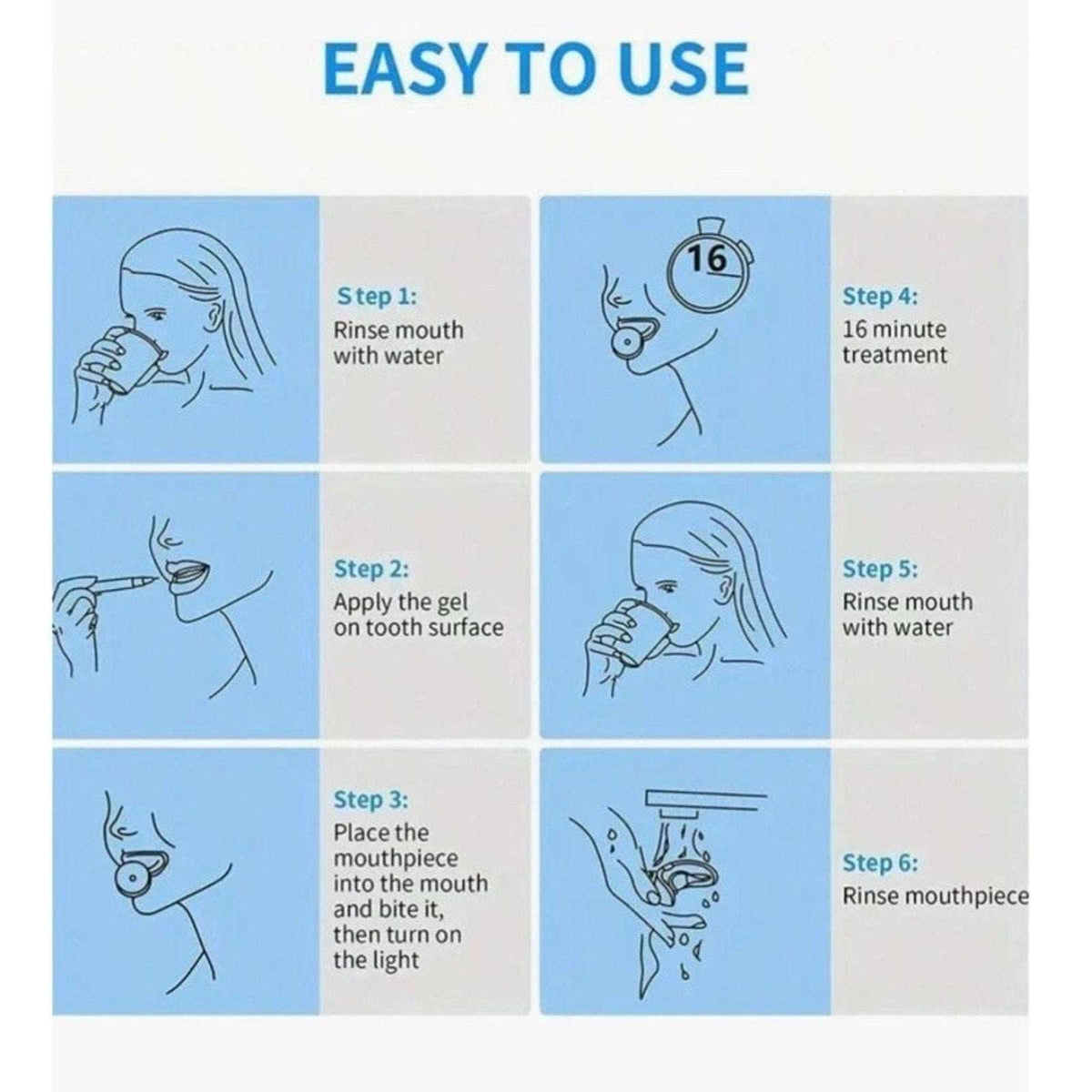 EASY TO USE

Step 1:
Rinse mouth with water

Step 2:
Apply the gel on tooth surface

Step 3:
Place the mouthpiece into the mouth and bite it, then turn on the light

16

Step 4:
16 minute treatment

Step 5:
Rinse mouth with water

Step 6:
Rinse mouthpiece