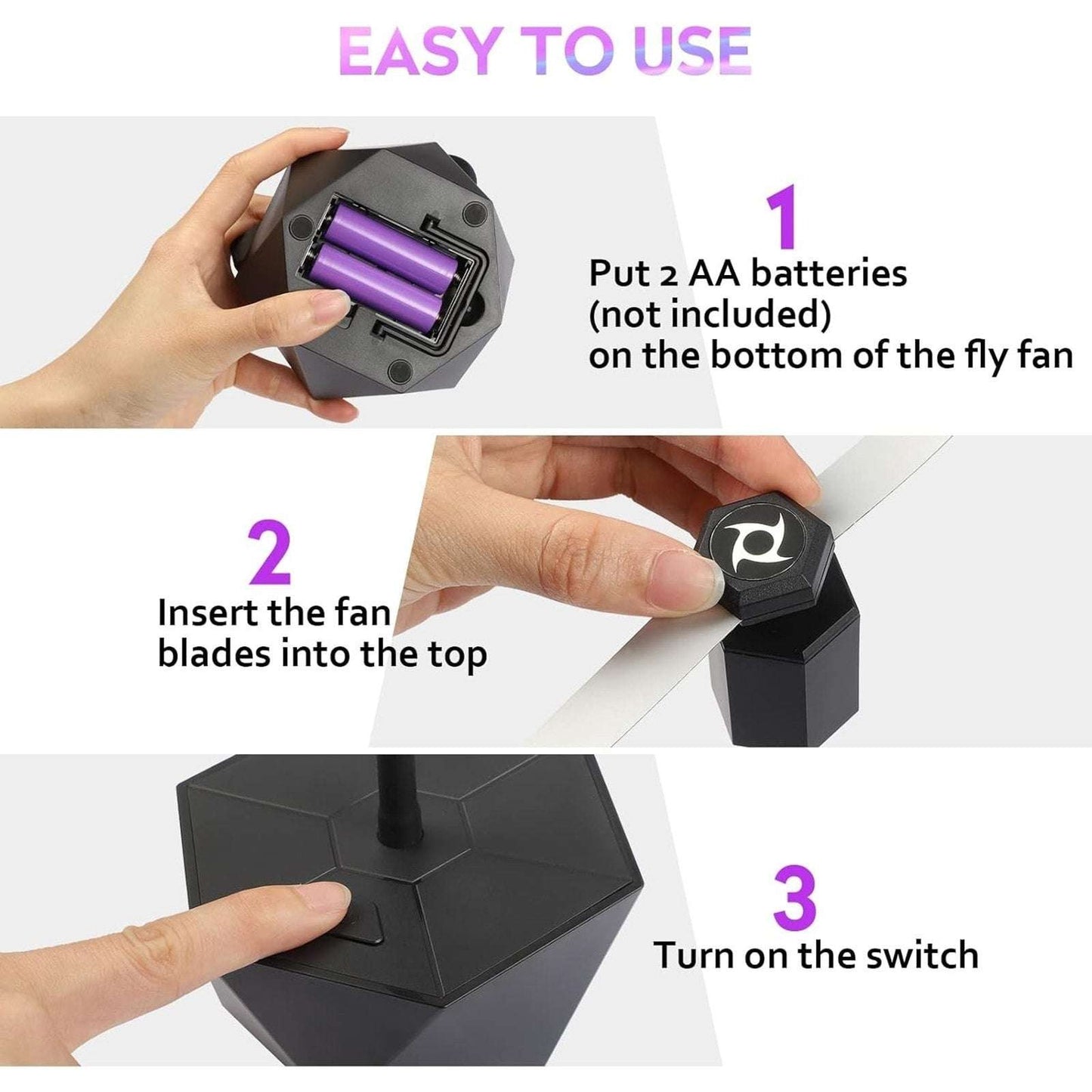 EASY TO USE

1
Put 2 AA batteries
(not included)
on the bottom of the fly fan

2
Insert the fan
blades into the top

3
Turn on the switch