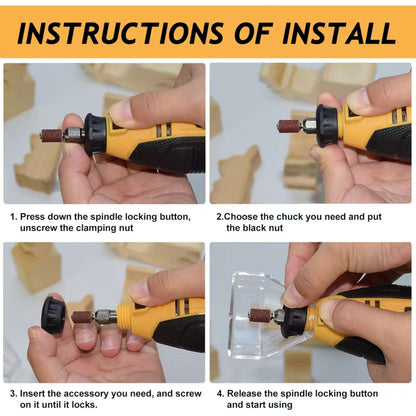 INSTRUCTIONS OF INSTALL

1. Press down the spindle locking button, unscrew the clamping nut

2.Choose the chuck you need and put the black nut

3. Insert the accessory you need, and screw on it until it locks.

4. Release the spindle locking button and start using