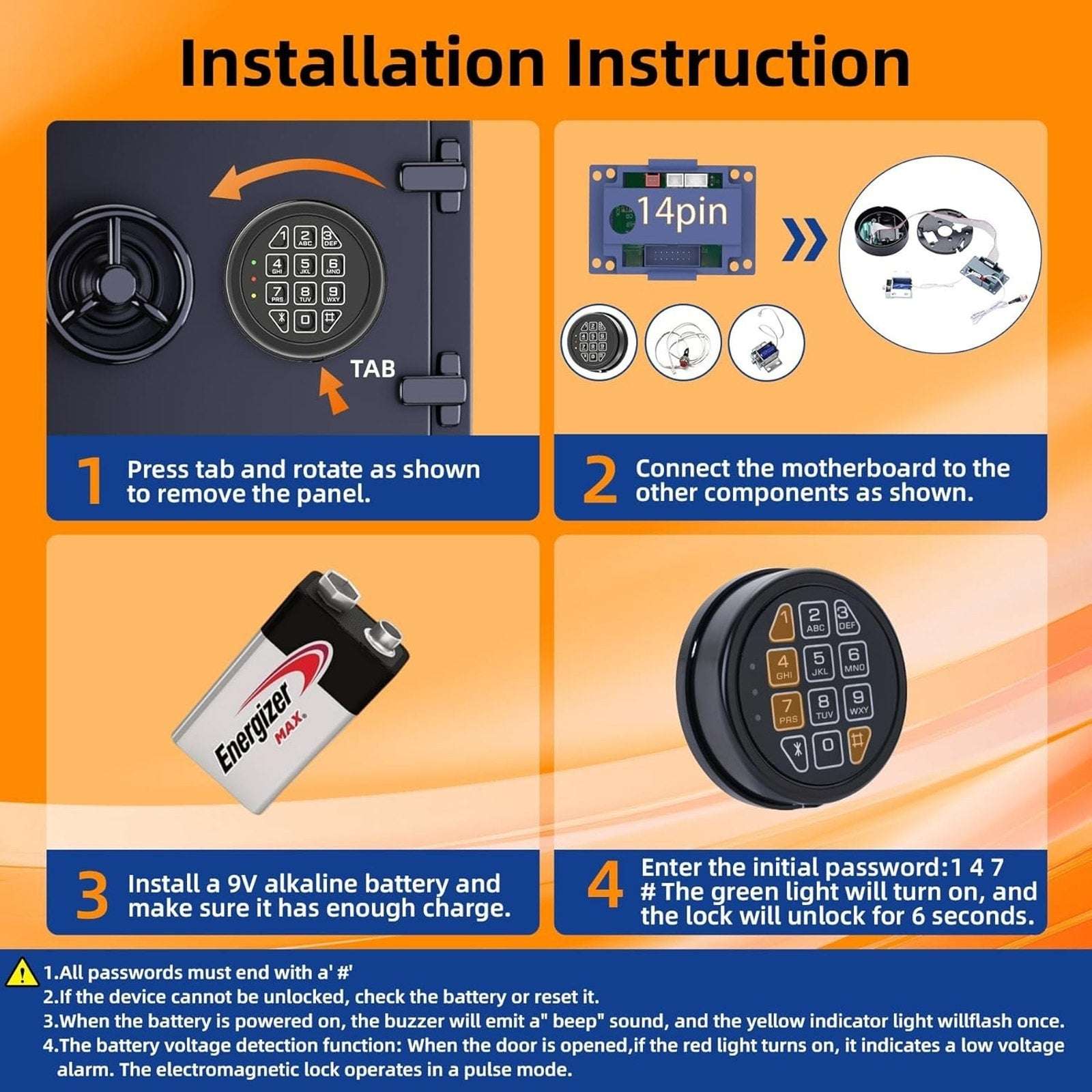 Installation Instruction

1 2 ABC 3 DEF
4 GHI 5 JKL 6 MNO
7 PRS 8 TUV 9 WXY
0 #

TAB

14pin

1 Press tab and rotate as shown to remove the panel.

2 Connect the motherboard to the other components as shown.

Energizer MAX

1 2 ABC 3 DEF
4 GHI 5 JKL 6 MNO
7 PRS 8 TUV 9 WXY
0 #

3 Install a 9V alkaline battery and make sure it has enough charge.

4 Enter the initial password:1 4 7 # The green light will turn on, and the lock will unlock for 6 seconds.

1.All passwords must end with a' #'
2.If the device cannot be unlocked, check the battery or reset it.
3.When the battery is powered on, the buzzer will emit a" beep" sound, and the yellow indicator light willflash once.
4.The battery voltage detection function: When the door is opened,if the red light turns on, it indicates a low voltage alarm. The electromagnetic lock operates in a pulse mode.