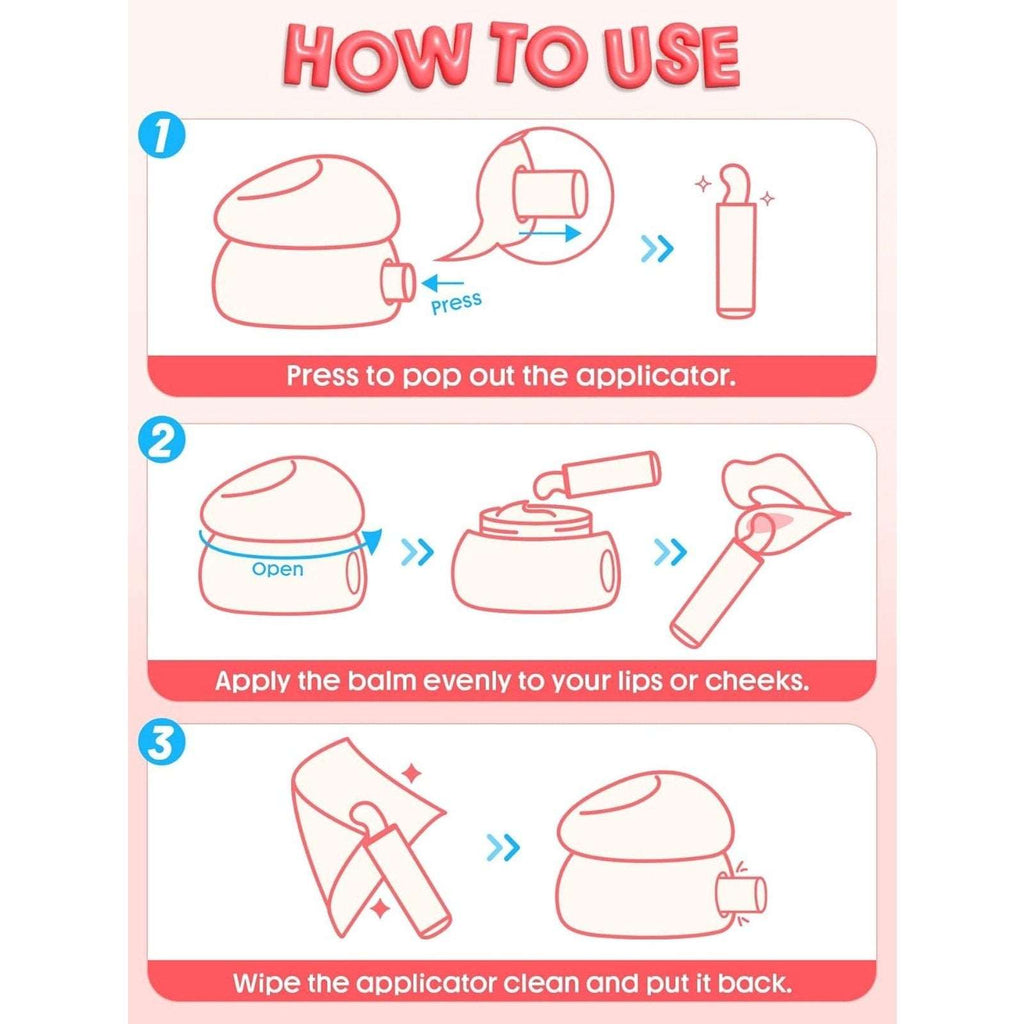 HOW TO USE

1

Press

Press to pop out the applicator.

2

Open

Apply the balm evenly to your lips or cheeks.

3

Wipe the applicator clean and put it back.