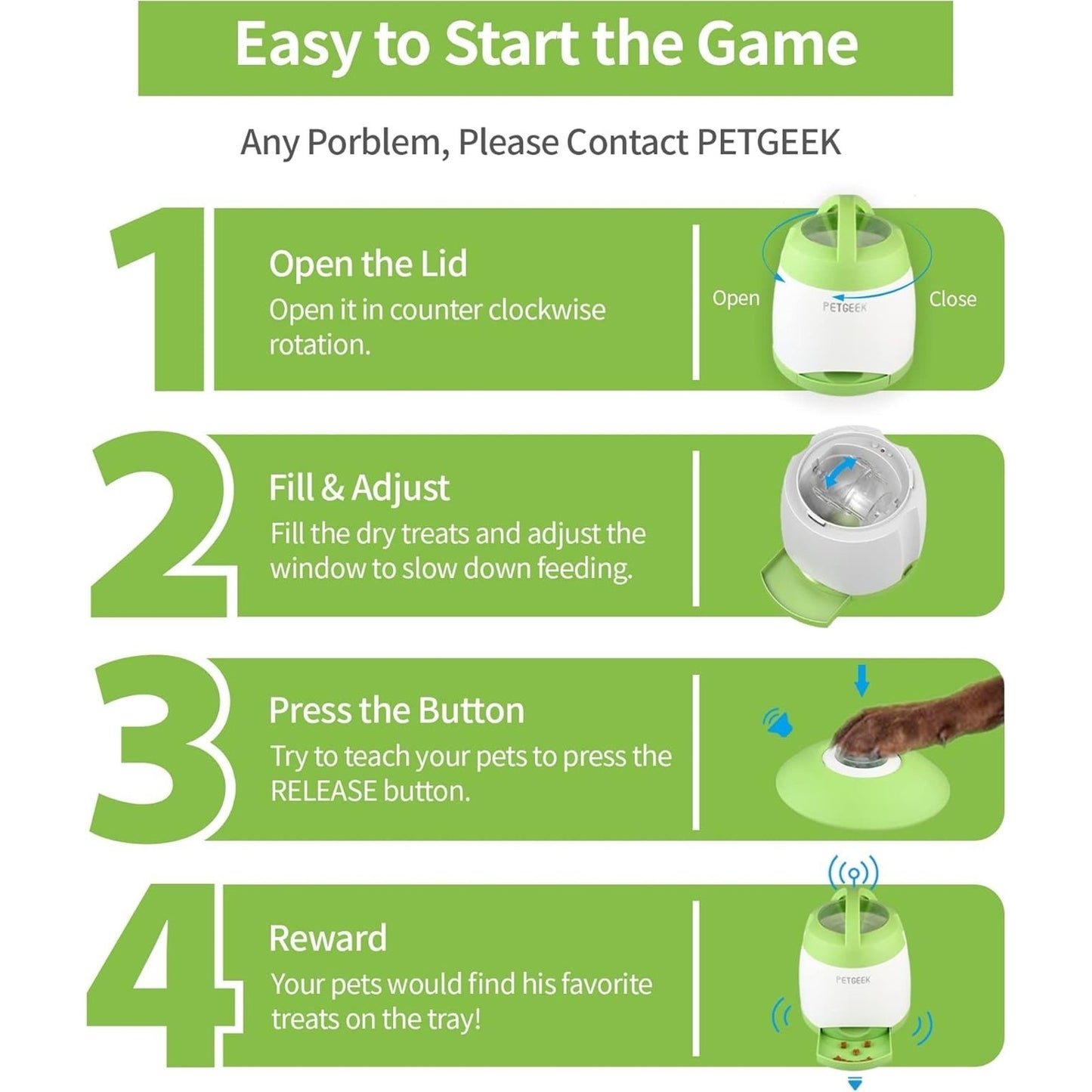 Easy to Start the Game

Any Porblem, Please Contact PETGEEK

1

Open the Lid
Open it in counter clockwise rotation.

Open
PETGEEK
Close

2

Fill & Adjust
Fill the dry treats and adjust the window to slow down feeding.

3

Press the Button
Try to teach your pets to press the RELEASE button.

4

Reward
Your pets would find his favorite treats on the tray!

PETGEEK