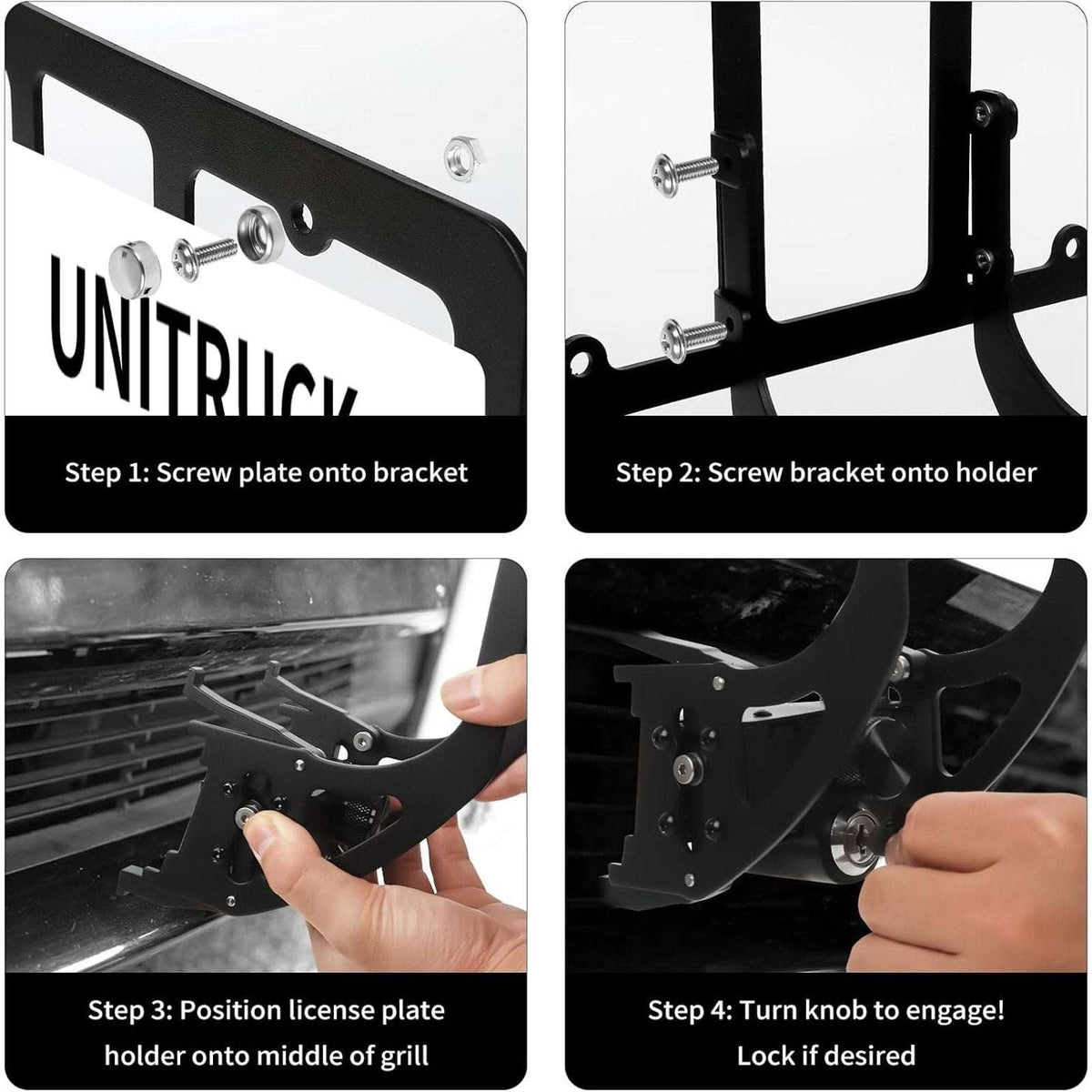 UNITRUCK

Step 1: Screw plate onto bracket

Step 2: Screw bracket onto holder

Step 3: Position license plate holder onto middle of grill

Step 4: Turn knob to engage! Lock if desired