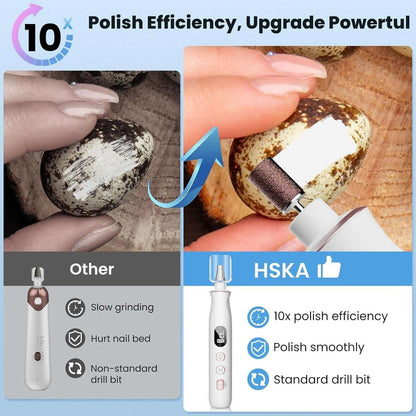 10x

Polish Efficiency, Upgrade Powertul

Other

Slow grinding

Hurt nail bed

Non-standard drill bit

HSKA

10x polish efficiency

Polish smoothly

Standard drill bit