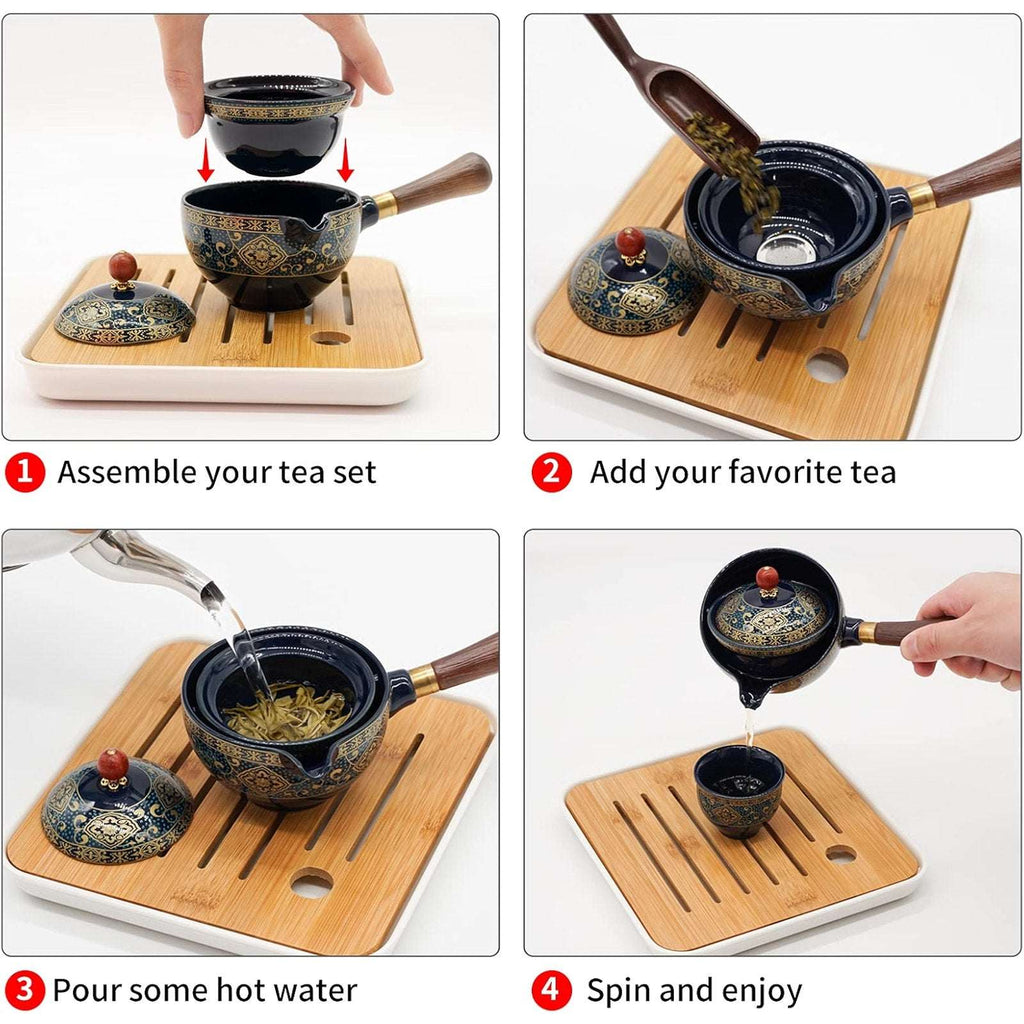 1 Assemble your tea set

2 Add your favorite tea

3 Pour some hot water

4 Spin and enjoy