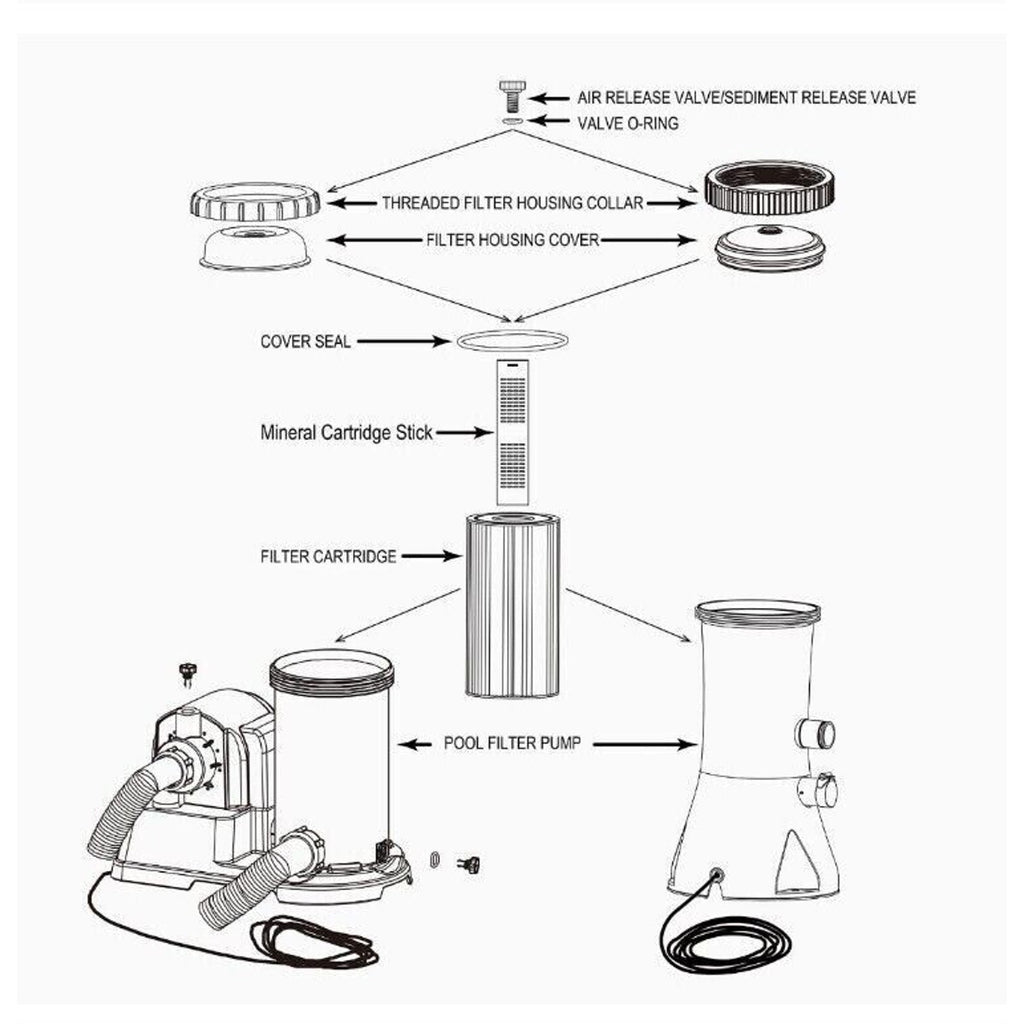 AIR RELEASE VALVE/SEDIMENT RELEASE VALVE
VALVE O-RING
THREADED FILTER HOUSING COLLAR
FILTER HOUSING COVER
COVER SEAL
Mineral Cartridge Stick
FILTER CARTRIDGE
POOL FILTER PUMP