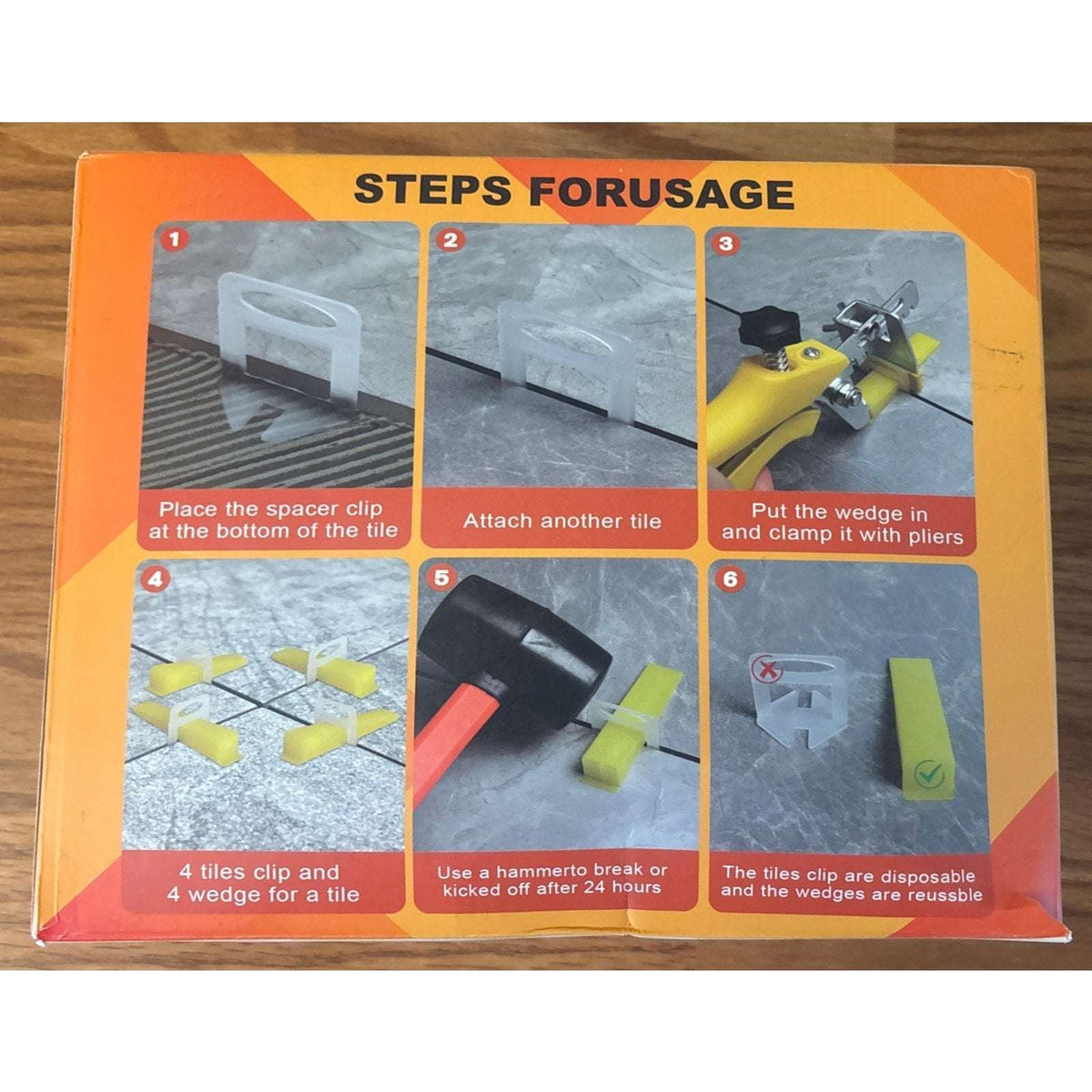 STEPS FORUSAGE

1

Place the spacer clip at the bottom of the tile

2

Attach another tile

3

Put the wedge in and clamp it with pliers

4

4 tiles clip and 4 wedge for a tile

5

Use a hammerto break or kicked off after 24 hours

6

The tiles clip are disposable and the wedges are reussble