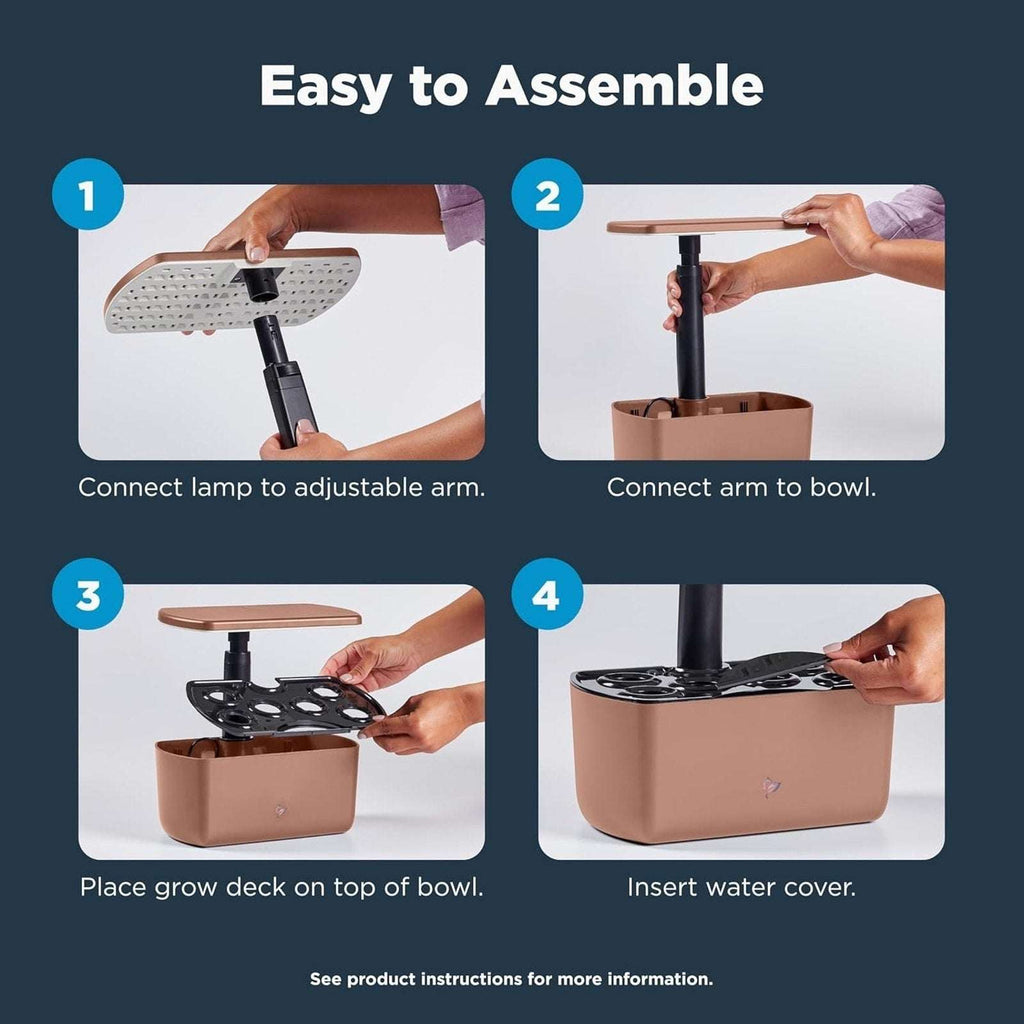 Easy to Assemble

1

Connect lamp to adjustable arm.

2

Connect arm to bowl.

3

Place grow deck on top of bowl.

4

Insert water cover.

See product instructions for more information.