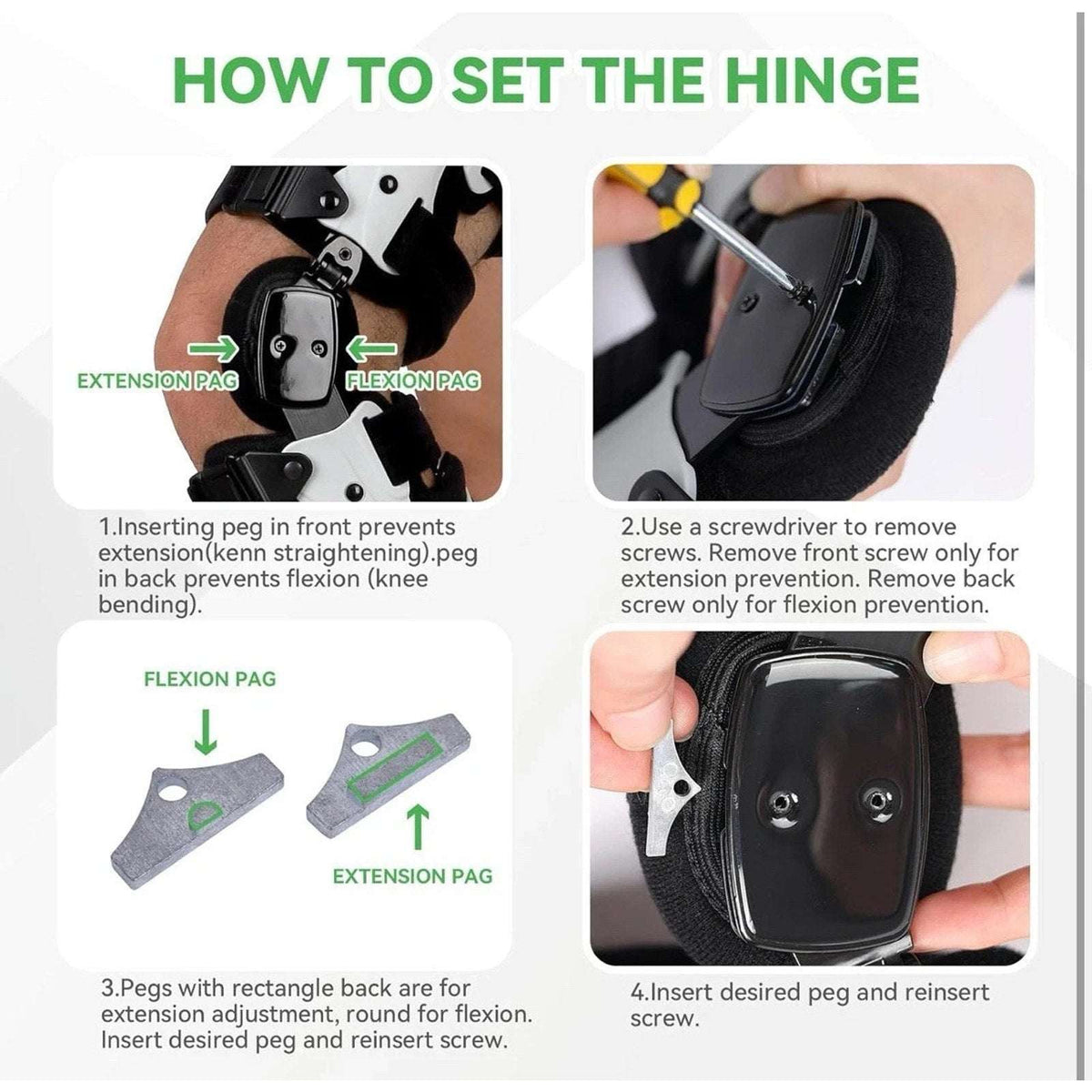 HOW TO SET THE HINGE

EXTENSION PAG

FLEXION PAG

1.Inserting peg in front prevents extension(kenn straightening).peg in back prevents flexion (knee bending).

2.Use a screwdriver to remove screws. Remove front screw only for extension prevention. Remove back screw only for flexion prevention.

FLEXION PAG

EXTENSION PAG

3.Pegs with rectangle back are for extension adjustment, round for flexion. Insert desired peg and reinsert screw.

4.Insert desired peg and reinsert screw.