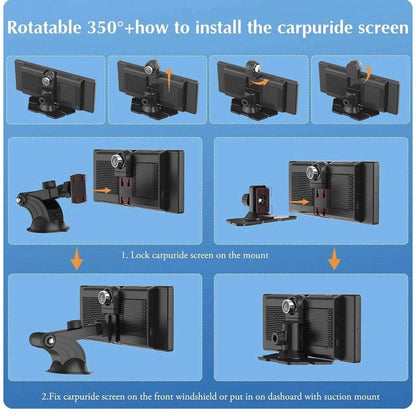 Rotatable 350°+how to install the carpuride screen

1. Lock carpuride screen on the mount

2.Fix carpuride screen on the front windshield or put in on dashoard with suction mount